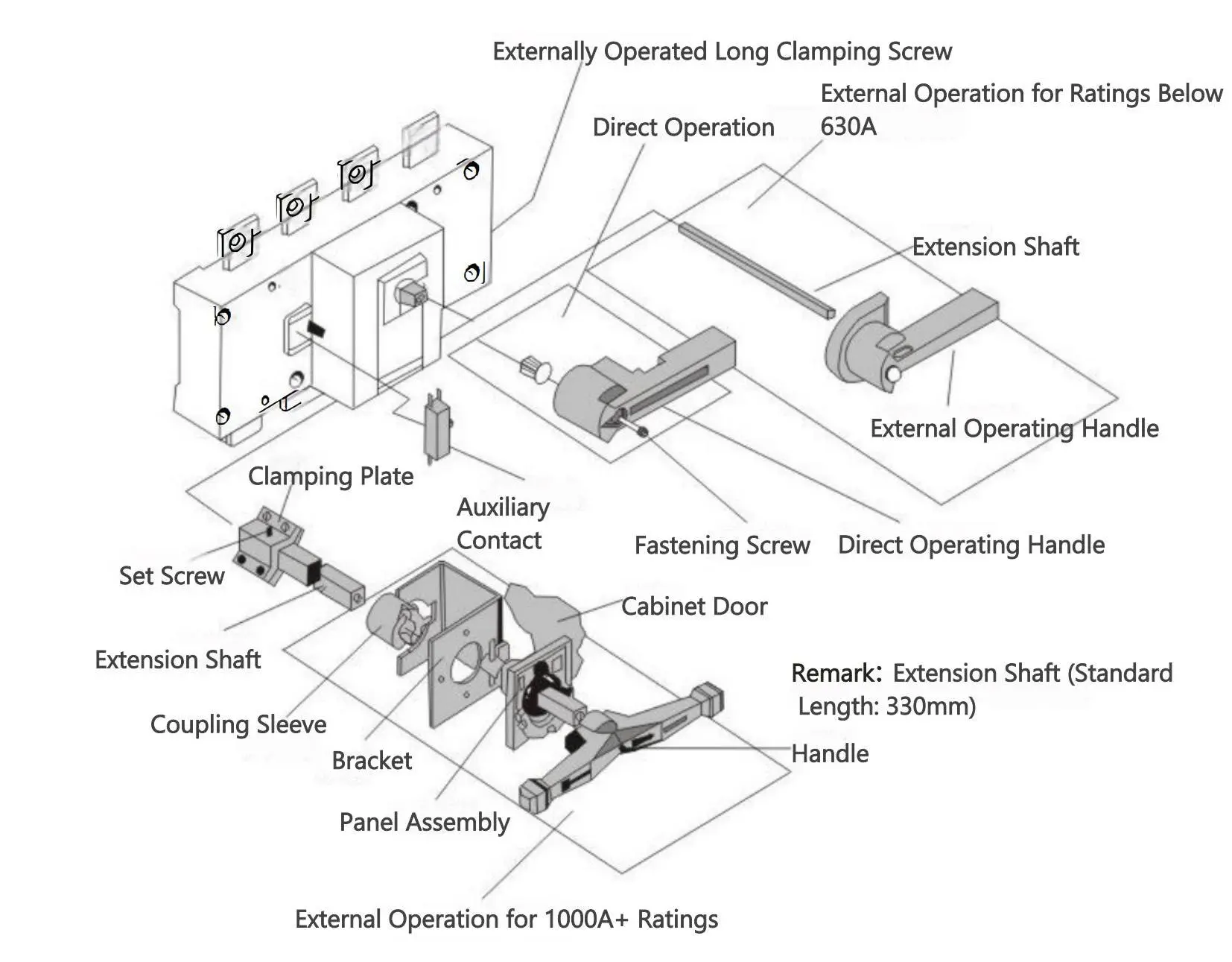 Externally Operated Long Clamping Screw

External Operation for Ratings Below 630A

Direct Operation

Extension Shaft

External Operating Handle

Clamping Plate

Auxiliary Contact

Fastening Screw

Direct Operating Handle

Set Screw

Cabinet Door

Extension Shaft

Remark: Extension Shaft (Standard Length: 330mm)

Coupling Sleeve

Bracket

Handle

Panel Assembly

External Operation for 1000A+ Ratings