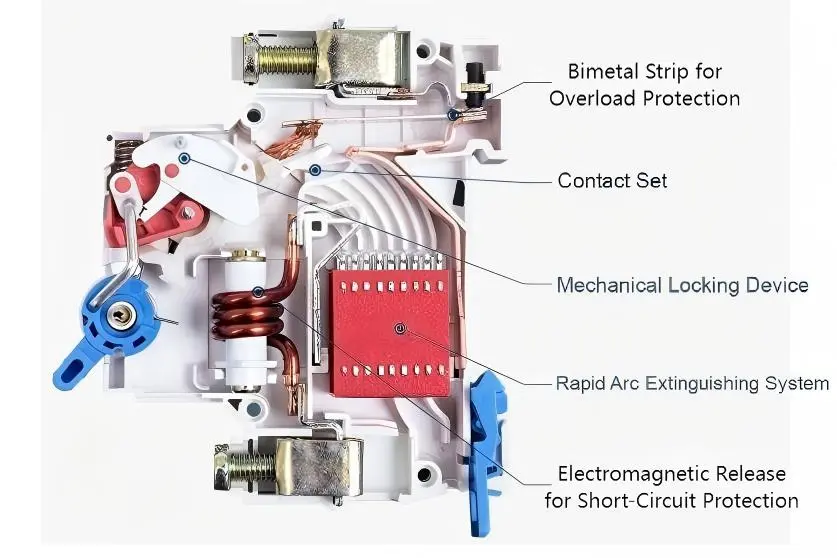 Bimetal Strip for Overload Protection

Contact Set

Mechanical Locking Device

Rapid Arc Extinguishing System

Electromagnetic Release for Short-Circuit Protection